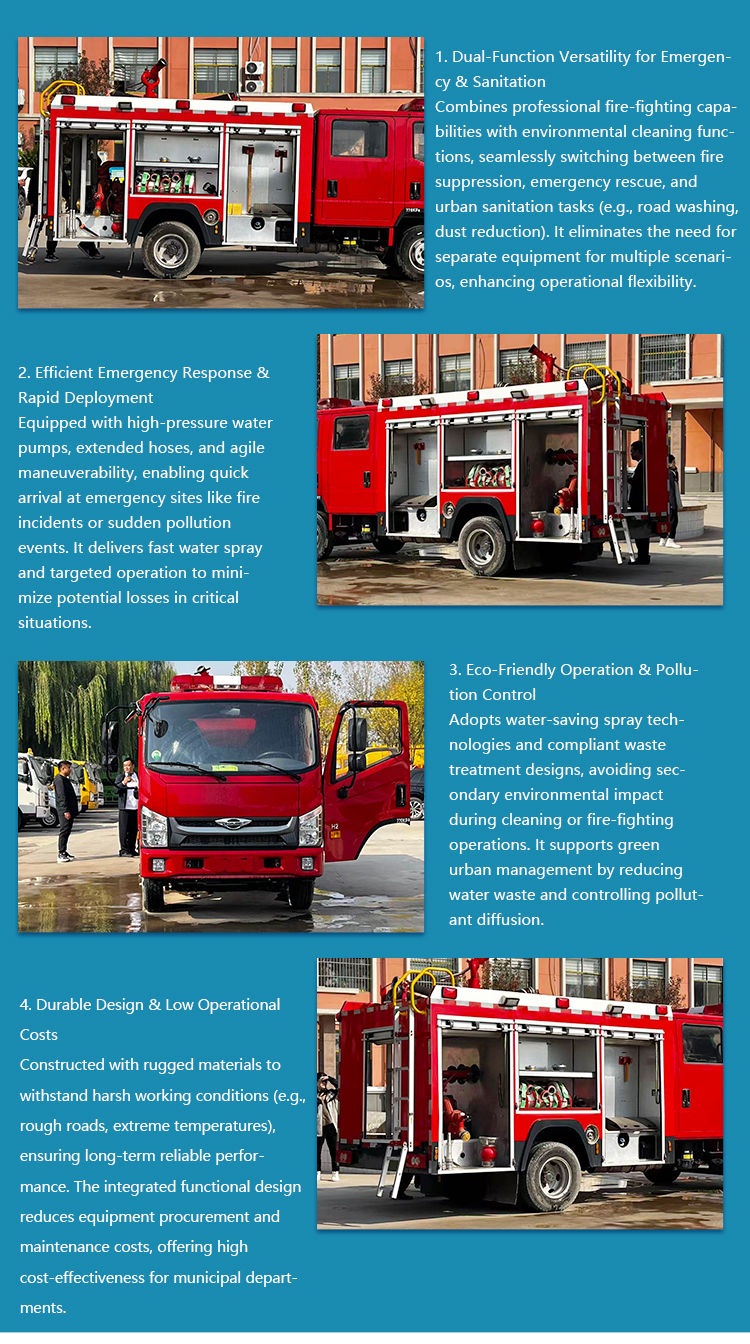 1. Dual-Function Versatility for Emergency & Sanitation
Combines professional fire-fighting capabilities with environmental cleaning functions, seamlessly switching between fire suppression, emergency rescue, and urban sanitation tasks (e.g., road washing, dust reduction). It eliminates the need for separate equipment for multiple scenarios, enhancing operational flexibility.

2. Efficient Emergency Response & Rapid Deployment
Equipped with high-pressure water pumps, extended hoses, and agile maneuverability, enabling quick arrival at emergency sites like fire incidents or sudden pollution events. It delivers fast water spray and targeted operation to minimize potential losses in critical situations.

3. Eco-Friendly Operation & Pollution Control
Adopts water-saving spray technologies and compliant waste treatment designs, avoiding secondary environmental impact during cleaning or fire-fighting operations. It supports green urban management by reducing water waste and controlling pollutant diffusion.

4. Durable Design & Low Operational Costs
Constructed with rugged materials to withstand harsh working conditions (e.g., rough roads, extreme temperatures), ensuring long-term reliable performance. The integrated functional design reduces equipment procurement and maintenance costs, offering high cost-effectiveness for municipal departments.